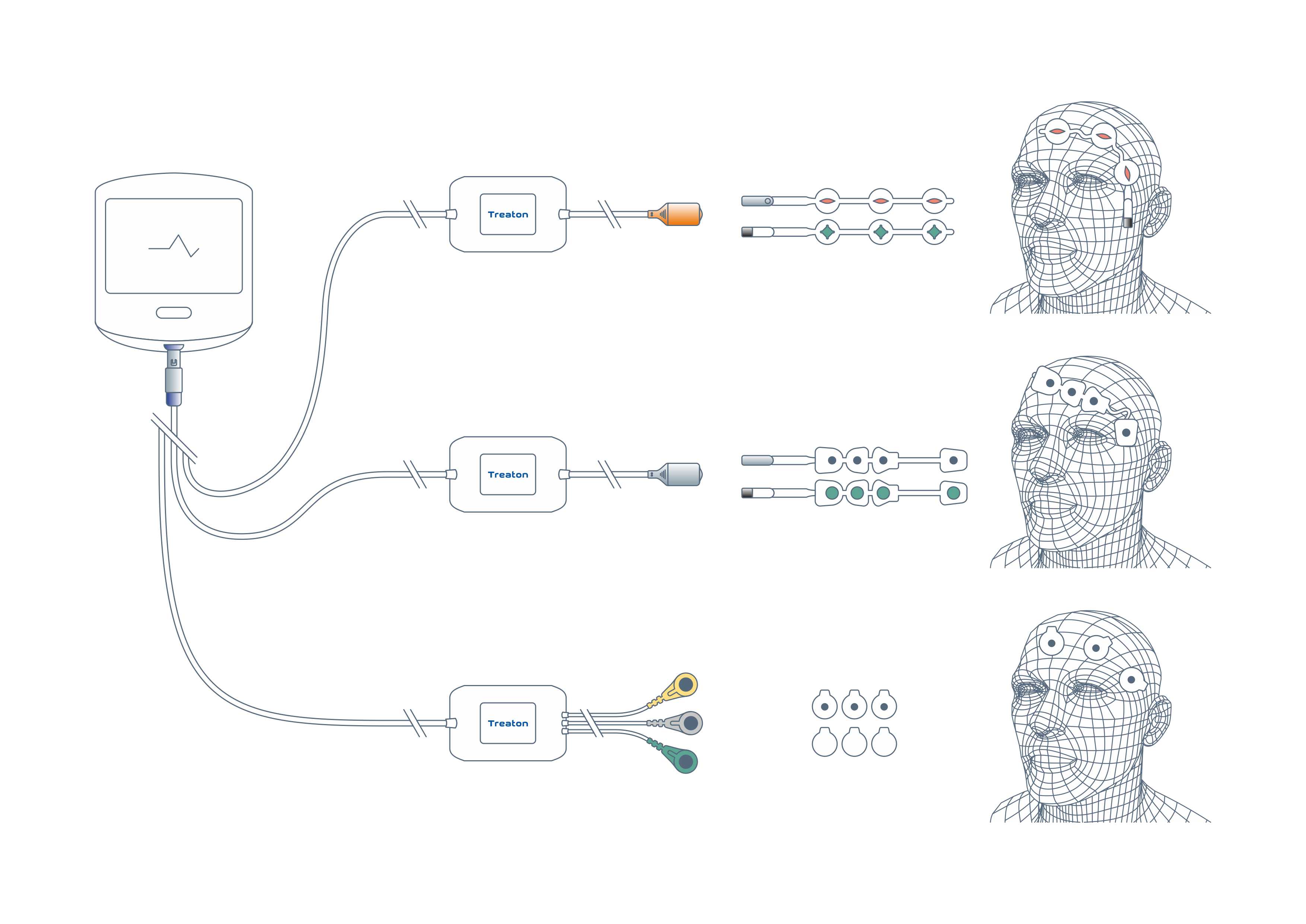 Treaton

Treaton

Treaton